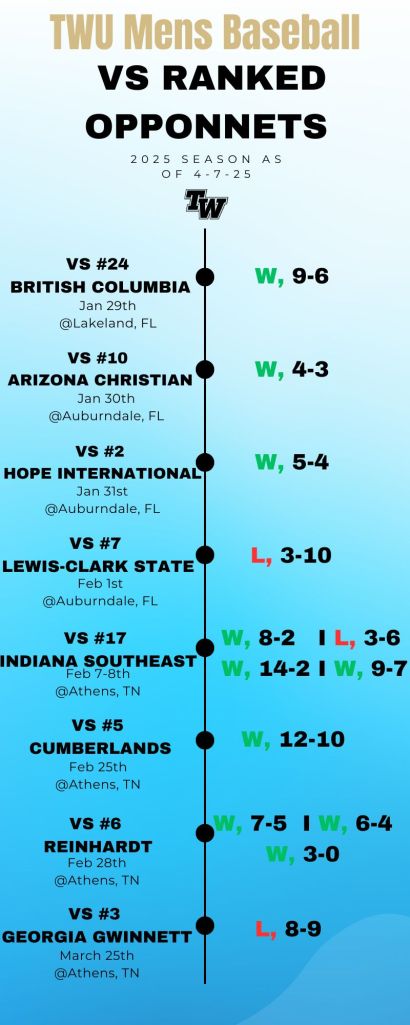 TWU Mens Baseball
VS RANKED OPPONNETS

2025 SEASON AS OF 4-7-25

TW

VS #24
BRITISH COLUMBIA
Jan 29th
@Lakeland, FL

W, 9-6

VS #10
ARIZONA CHRISTIAN
Jan 30th
@Auburndale, FL

W, 4-3

VS #2
HOPE INTERNATIONAL
Jan 31st
@Auburndale, FL

W, 5-4

VS #7
LEWIS-CLARK STATE
Feb 1st
@Auburndale, FL

L, 3-10

VS #17
INDIANA SOUTHEAST
Feb 7-8th
@Athens, TN

W, 8-2 I L, 3-6
W, 14-2 I W, 9-7

VS #5
CUMBERLANDS
Feb 25th
@Athens, TN

W, 12-10

VS #6
REINHARDT
Feb 28th
@Athens, TN

W, 7-5 I W, 6-4
W, 3-0

VS #3
GEORGIA GWINNETT
March 25th
@Athens, TN

L, 8-9